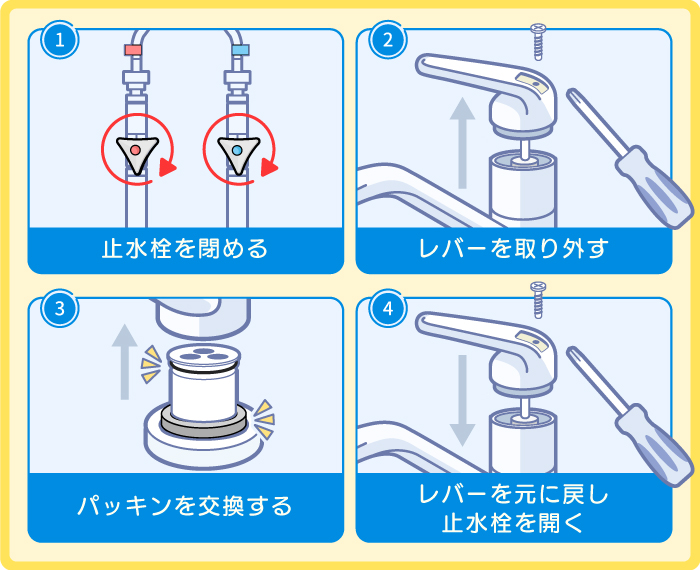 1
止水栓を閉める

2
レバーを取り外す

3
パッキンを交換する

4
レバーを元に戻し
止水栓を開く