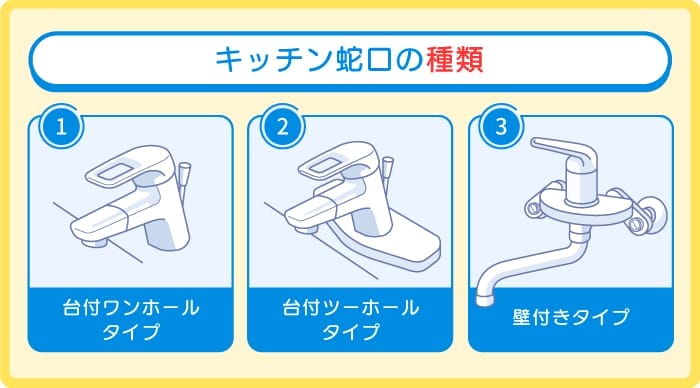 キッチン蛇口の種類

1
台付ワンホールタイプ

2
台付ツーホールタイプ

3
壁付きタイプ