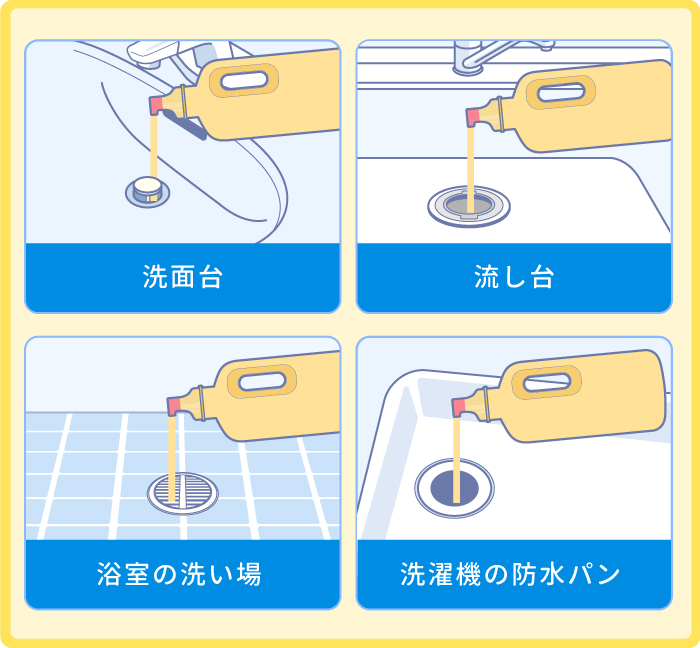 洗面台

流し台

浴室の洗い場

洗濯機の防水パン