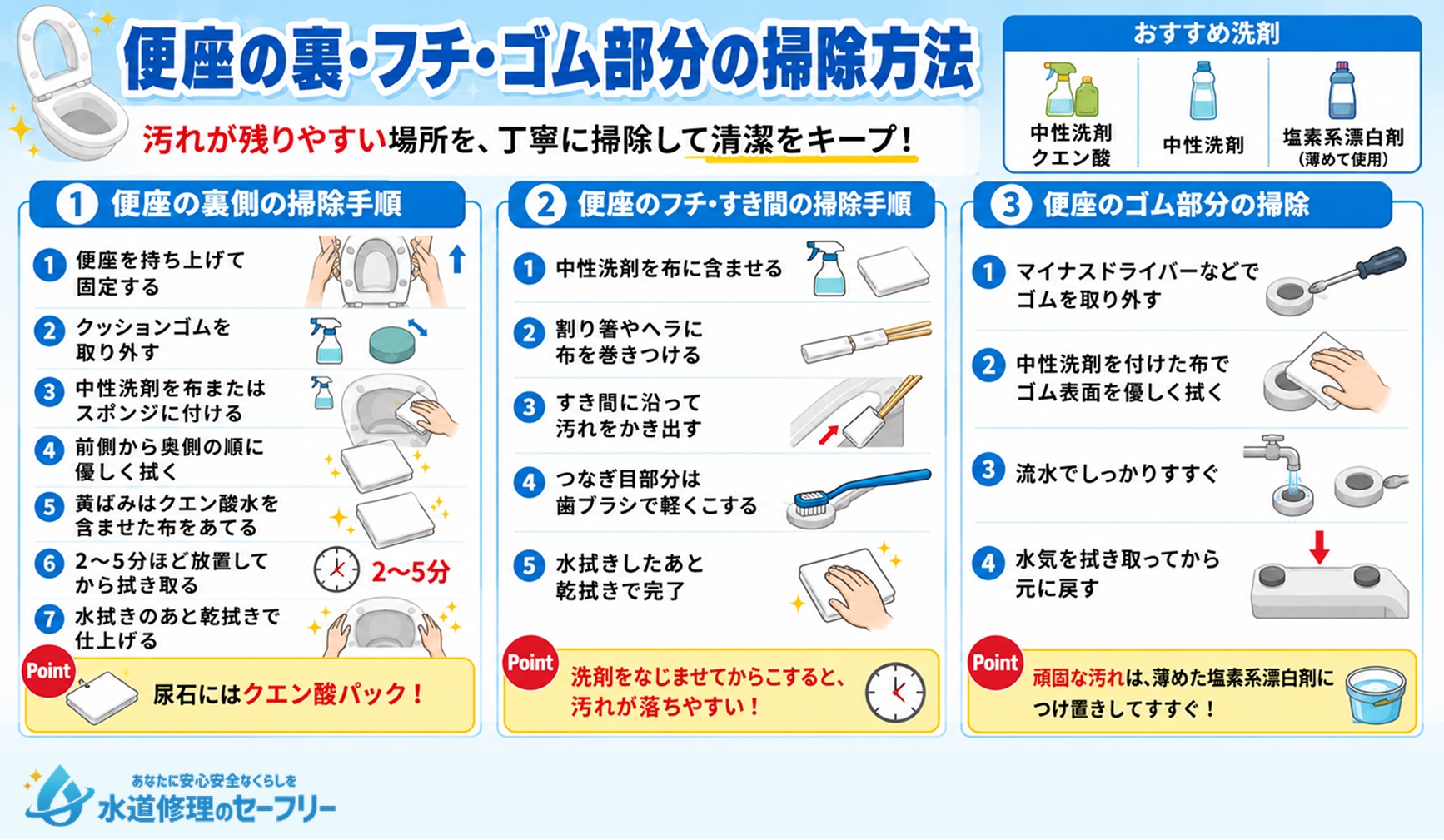 便座の裏・フチ・ゴム部分の掃除方法

汚れが残りやすい場所を、丁寧に掃除して清潔をキープ！

おすすめ洗剤

中性洗剤 クエン酸

中性洗剤

塩素系漂白剤 (薄めて使用)

1 便座の裏側の掃除手順

1 便座を持ち上げて固定する

2 クッションゴムを取り外す

3 中性洗剤を布またはスポンジに付ける

4 前側から奥側の順に優しく拭く

5 黄ばみはクエン酸水を含ませた布をあてる

6 2〜5分ほど放置してから拭き取る

2〜5分

7 水拭きのあと乾拭きで仕上げる

Point 尿石にはクエン酸パック！

2 便座のフチ・すき間の掃除手順

1 中性洗剤を布に含ませる

2 割り箸やヘラに布を巻きつける

3 すき間に沿って汚れをかき出す

4 つなぎ目部分は歯ブラシで軽くこする

5 水拭きしたあと乾拭きで完了

Point 洗剤をなじませてからこすると、汚れが落ちやすい！

3 便座のゴム部分の掃除

1 マイナスドライバーなどでゴムを取り外す

2 中性洗剤を付けた布でゴム表面を優しく拭く

3 流水でしっかりすすぐ

4 水気を拭き取ってから元に戻す

Point 頑固な汚れは、薄めた塩素系漂白剤につけ置きしてすすぐ！

あなたに安心安全なくらしを
水道修理のセーフリー