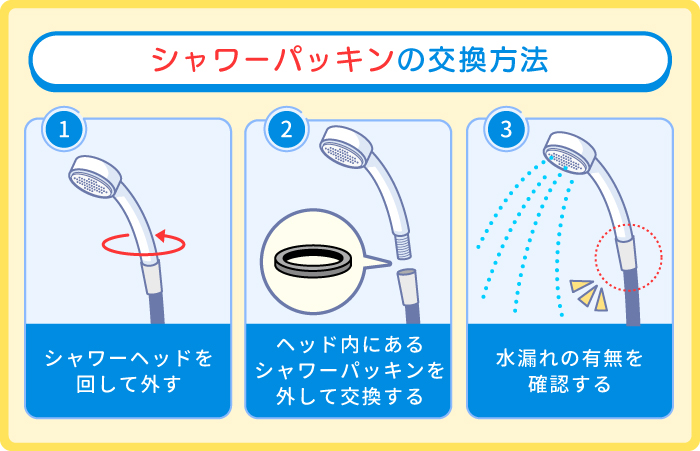 シャワーパッキンの交換方法

1
シャワーヘッドを回して外す

2
ヘッド内にあるシャワーパッキンを外して交換する

3
水漏れの有無を確認する