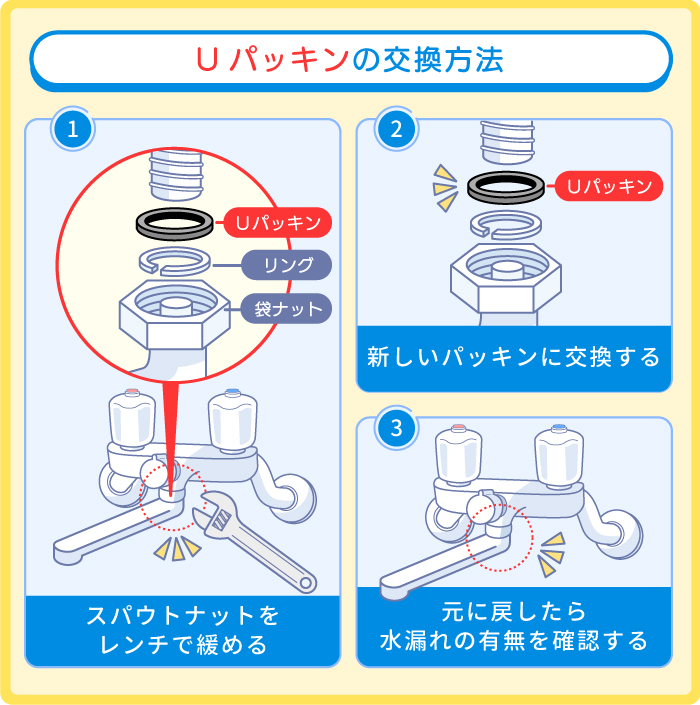 Uパッキンの交換方法

1

Uパッキン

リング

袋ナット

スパウトナットを
レンチで緩める

2

Uパッキン

新しいパッキンに交換する

3

元に戻したら
水漏れの有無を確認する