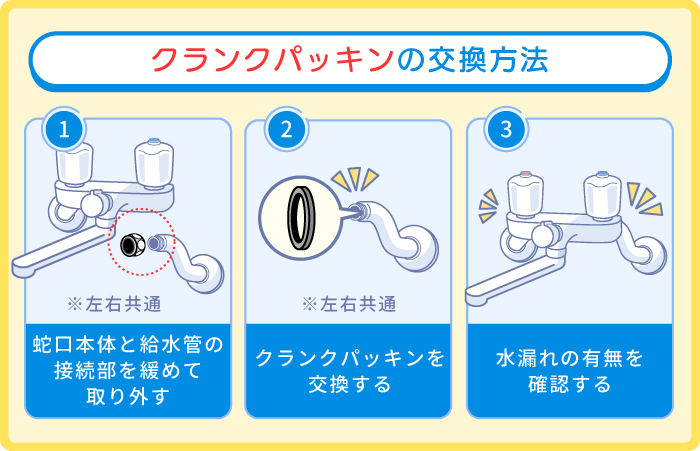 クランクパッキンの交換方法

1

※左右共通

蛇口本体と給水管の接続部を緩めて取り外す

2

※左右共通

クランクパッキンを交換する

3

水漏れの有無を確認する