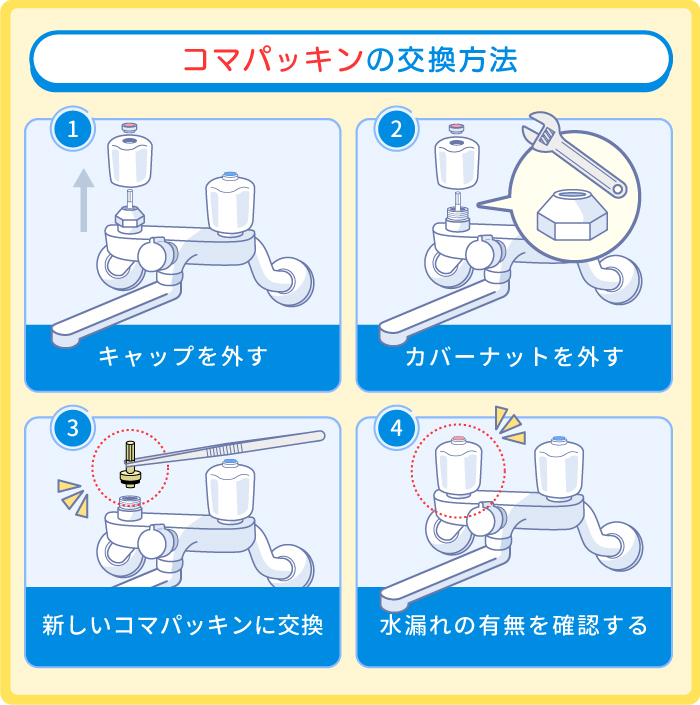 コマパッキンの交換方法

1
キャップを外す

2
カバーナットを外す

3
新しいコマパッキンに交換

4
水漏れの有無を確認する