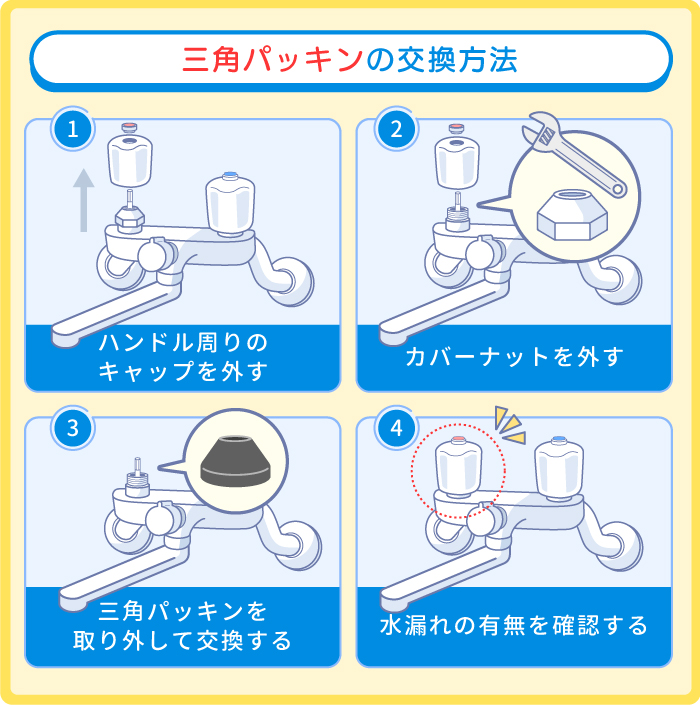 三角パッキンの交換方法

1
ハンドル周りのキャップを外す

2
カバーナットを外す

3
三角パッキンを取り外して交換する

4
水漏れの有無を確認する