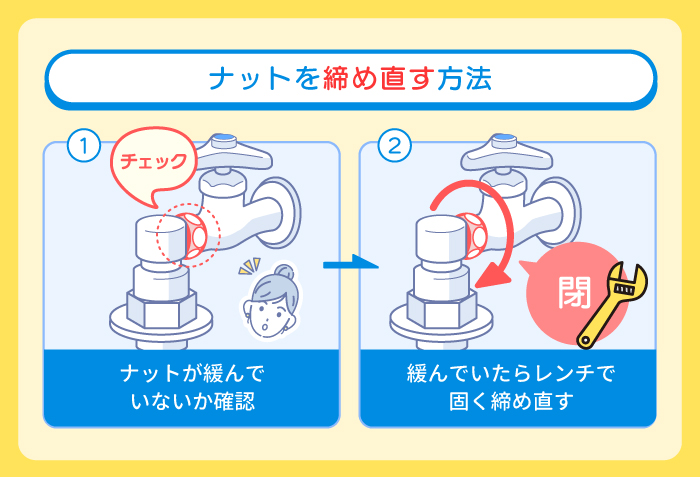 ナットを締め直す方法

①

チェック

ナットが緩んでいないか確認

②

閉

緩んでいたらレンチで固く締め直す