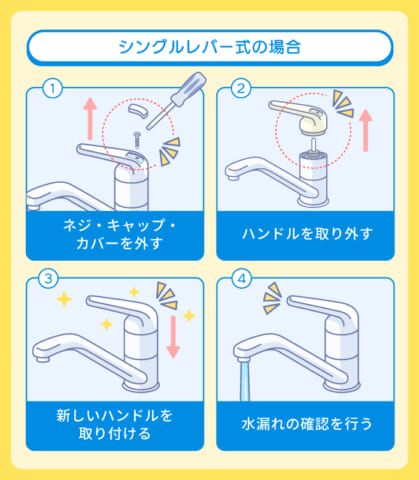 シングルレバー式の場合

1
ネジ・キャップ・カバーを外す

2
ハンドルを取り外す

3
新しいハンドルを取り付ける

4
水漏れの確認を行う