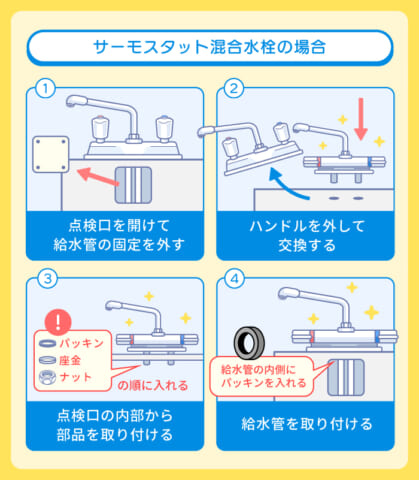 サーモスタット混合水栓の場合

1

点検口を開けて
給水管の固定を外す

2

ハンドルを外して
交換する

3

!

パッキン
座金
ナット

の順に入れる

点検口の内部から
部品を取り付ける

4

給水管の内側に
パッキンを入れる

給水管を取り付ける