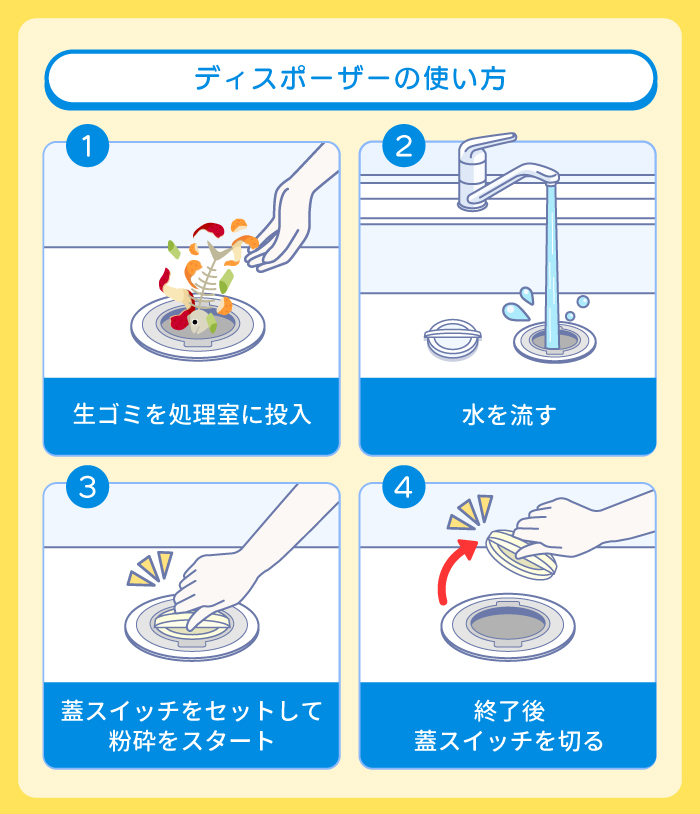 ディスポーザーの使い方

1
生ゴミを処理室に投入

2
水を流す

3
蓋スイッチをセットして粉砕をスタート

4
終了後
蓋スイッチを切る