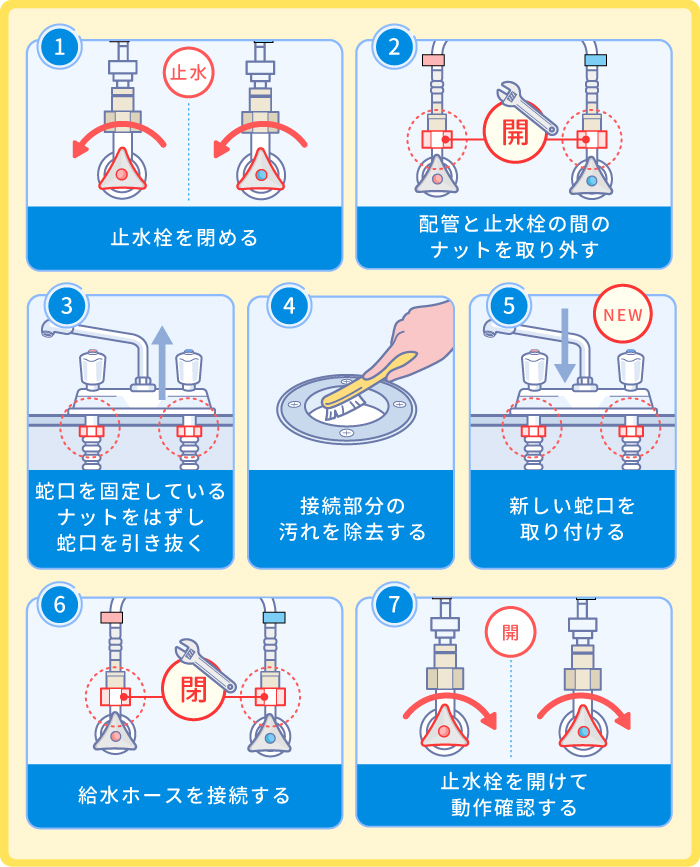 1
止水
止水栓を閉める

2
開
配管と止水栓の間のナットを取り外す

3
蛇口を固定しているナットをはずし蛇口を引き抜く

4
接続部分の汚れを除去する

5
NEW
新しい蛇口を取り付ける

6
閉
給水ホースを接続する

7
開
止水栓を開けて動作確認する