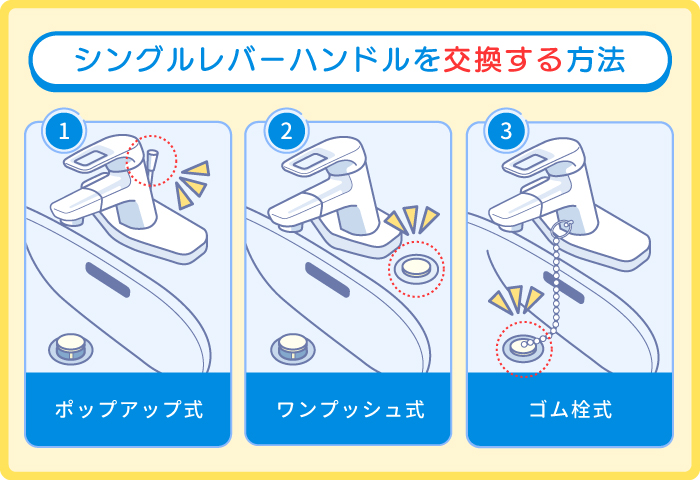 シングルレバーハンドルを交換する方法

1
ポップアップ式

2
ワンプッシュ式

3
ゴム栓式