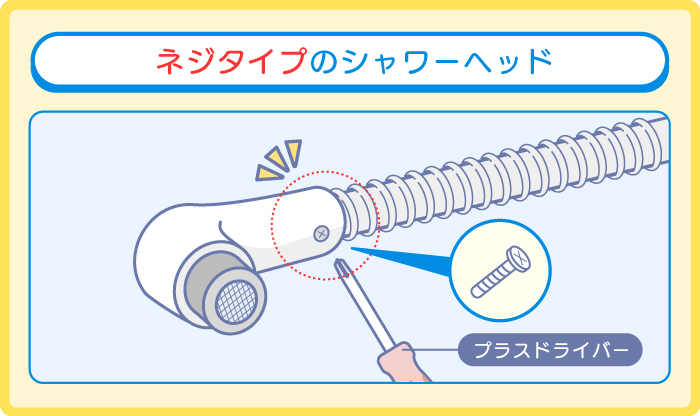 ネジタイプのシャワーヘッド

プラスドライバー