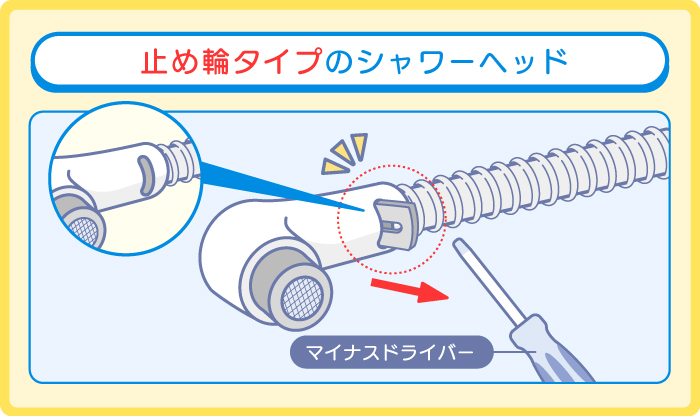 止め輪タイプのシャワーヘッド

マイナスドライバー