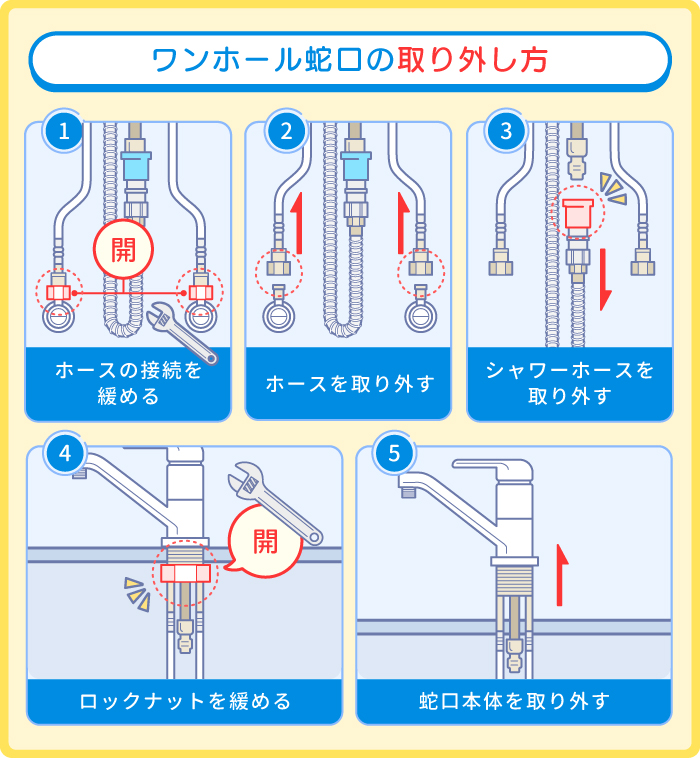 ワンホール蛇口の取り外し方

1
開
ホースの接続を緩める

2
ホースを取り外す

3
シャワーホースを取り外す

4
開
ロックナットを緩める

5
蛇口本体を取り外す