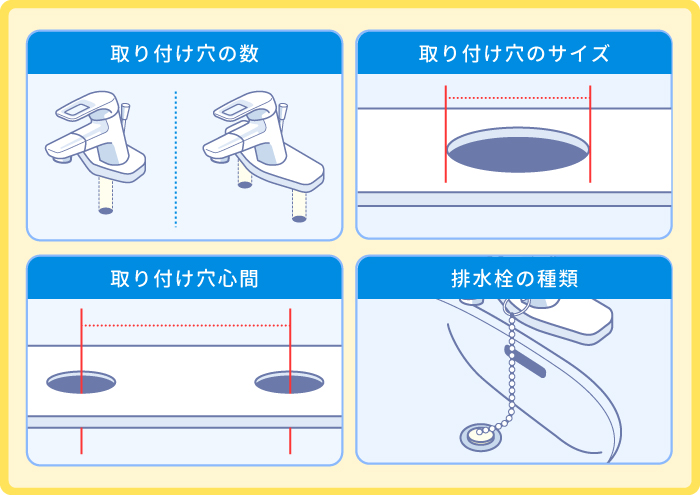 取り付け穴の数

取り付け穴のサイズ

取り付け穴心間

排水栓の種類