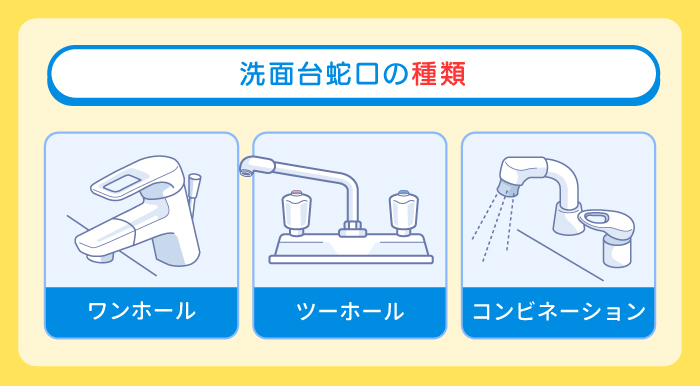 洗面台蛇口の種類

ワンホール

ツーホール

コンビネーション