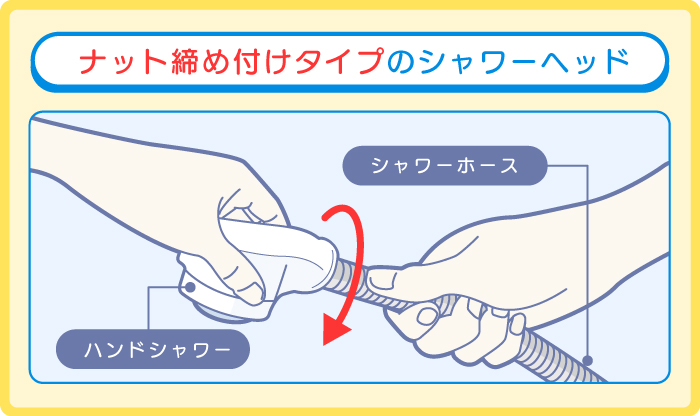 ナット締め付けタイプのシャワーヘッド

シャワーホース

ハンドシャワー