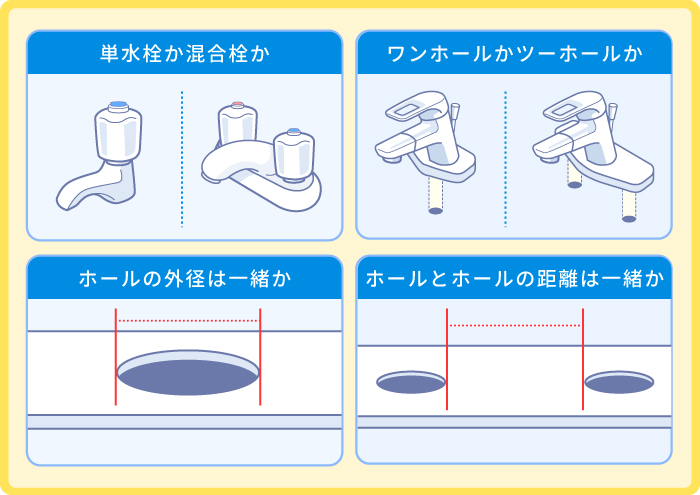 単水栓か混合栓か

ワンホールかツーホールか

ホールの外径は一緒か

ホールとホールの距離は一緒か