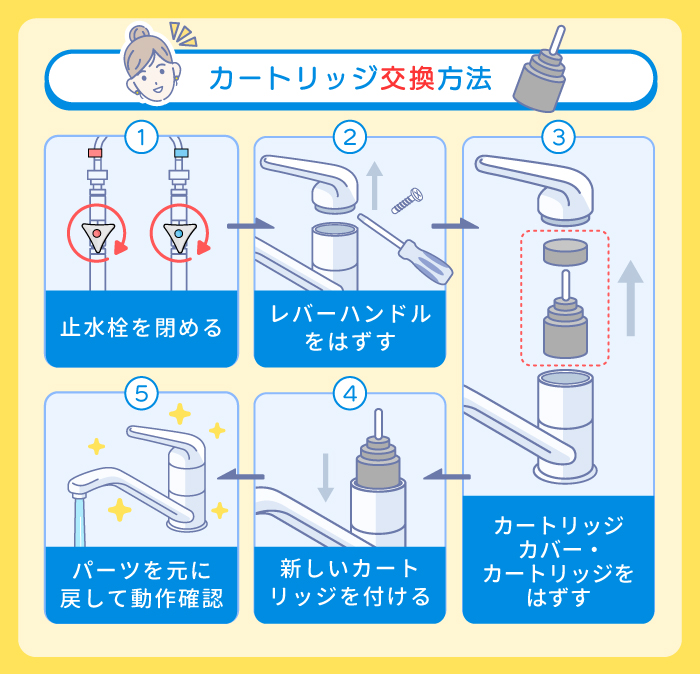 カートリッジ交換方法

1
止水栓を閉める

2
レバーハンドルをはずす

3
カートリッジカバー・カートリッジをはずす

4
新しいカートリッジを付ける

5
パーツを元に戻して動作確認