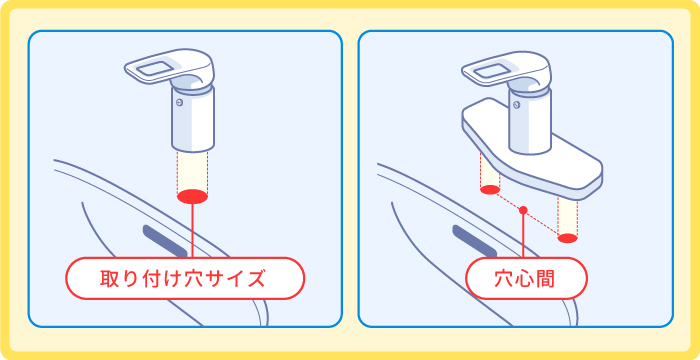 取り付け穴サイズ

穴心間