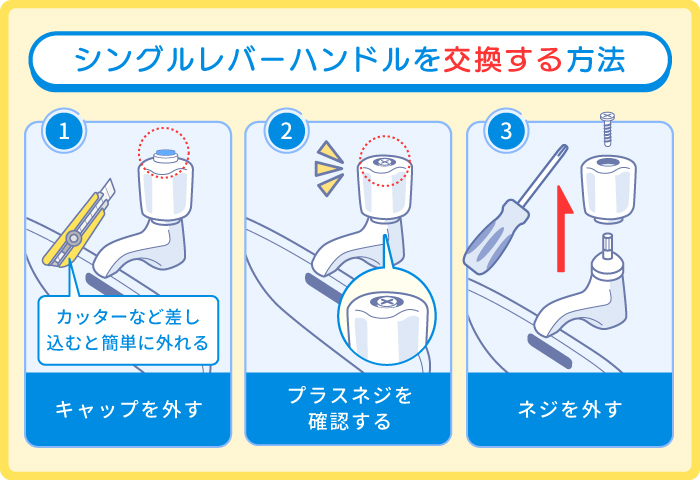 シングルレバーハンドルを交換する方法

1

カッターなど差し込むと簡単に外れる

キャップを外す

2

プラスネジを確認する

3

ネジを外す