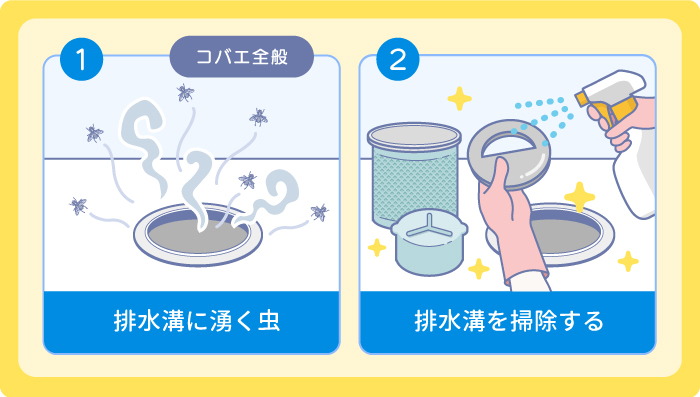 1

コバエ全般

排水溝に湧く虫

2

排水溝を掃除する