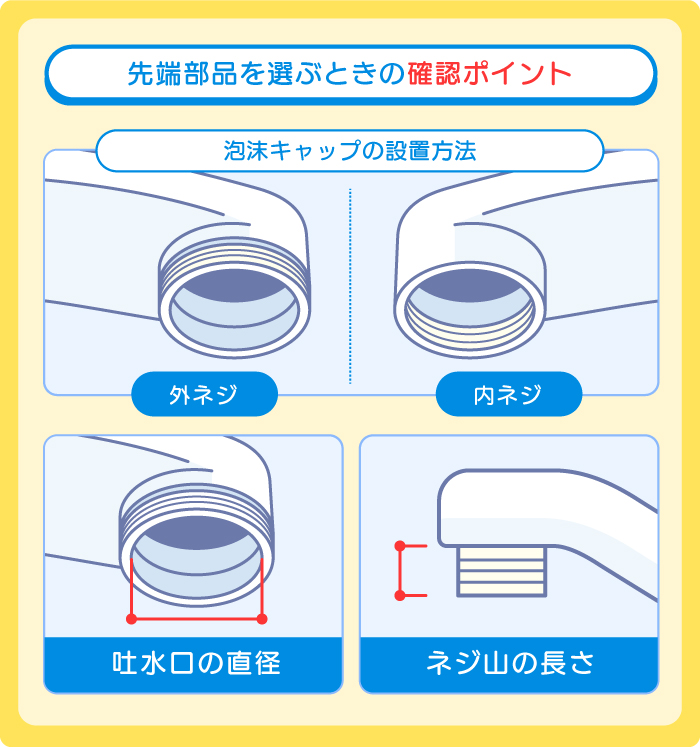 先端部品を選ぶときの確認ポイント

泡沫キャップの設置方法

外ネジ

内ネジ

吐水口の直径

ネジ山の長さ