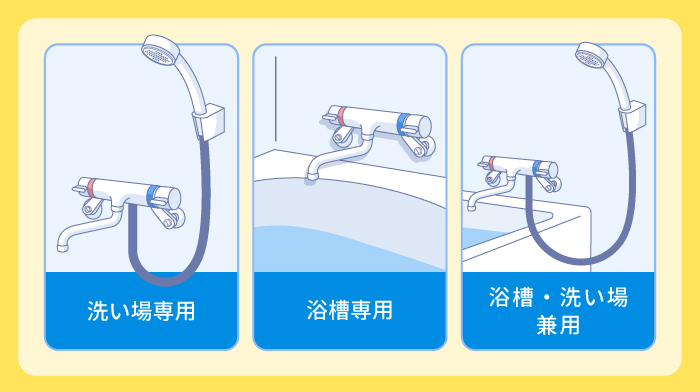 洗い場専用

浴槽専用

浴槽・洗い場兼用