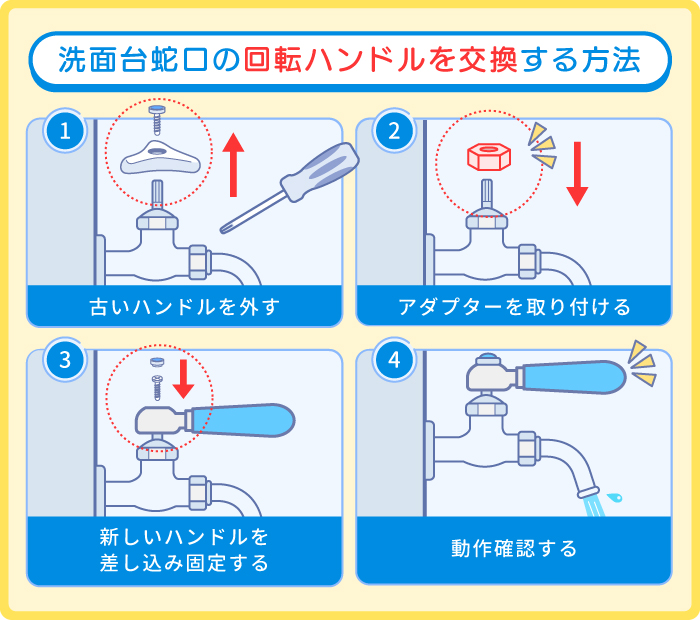 洗面台蛇口の回転ハンドルを交換する方法

1
古いハンドルを外す

2
アダプターを取り付ける

3
新しいハンドルを差し込み固定する

4
動作確認する