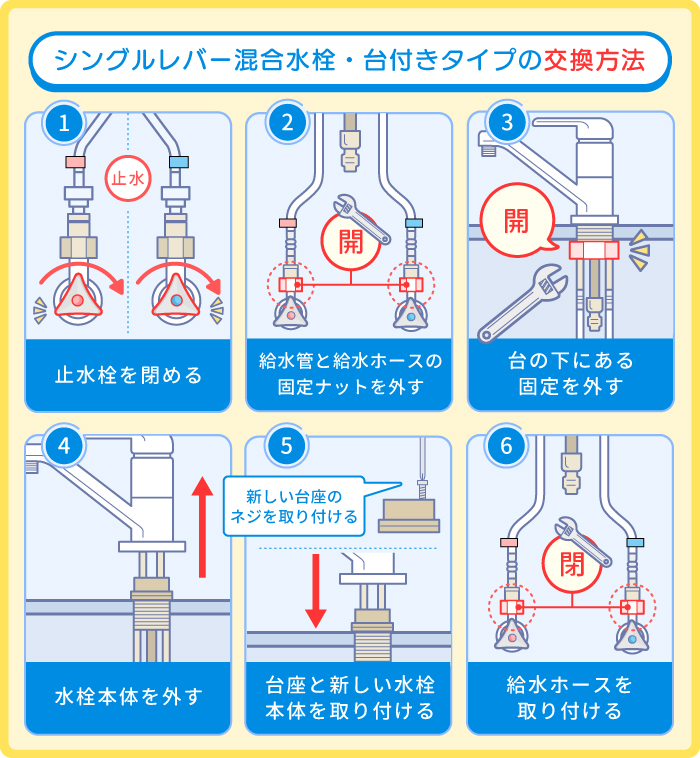 シングルレバー混合水栓・台付きタイプの交換方法

1
止水
止水栓を閉める

2
開
給水管と給水ホースの固定ナットを外す

3
開
台の下にある固定を外す

4
水栓本体を外す

5
新しい台座のネジを取り付ける
台座と新しい水栓本体を取り付ける

6
閉
給水ホースを取り付ける