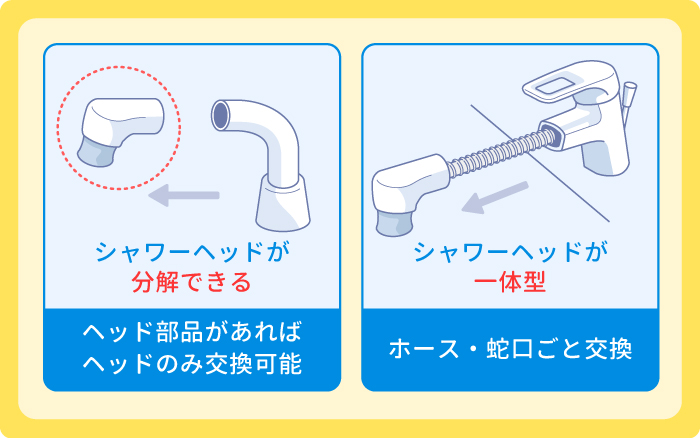 シャワーヘッドが
分解できる

ヘッド部品があれば
ヘッドのみ交換可能

シャワーヘッドが
一体型

ホース・蛇口ごと交換