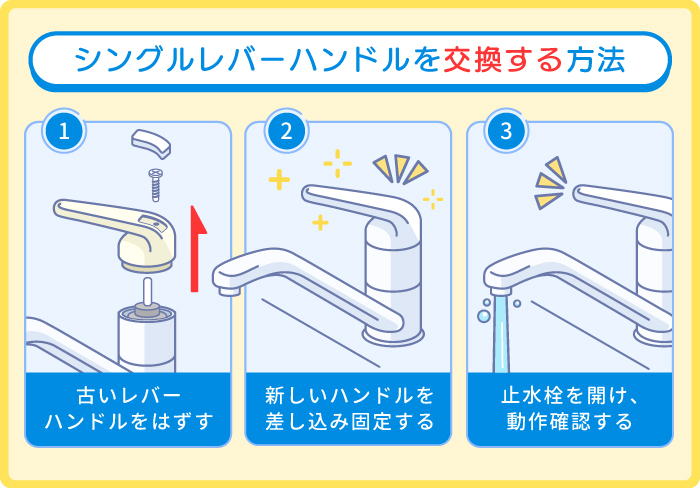 シングルレバーハンドルを交換する方法

1

古いレバーハンドルをはずす

2

新しいハンドルを差し込み固定する

3

止水栓を開け、動作確認する