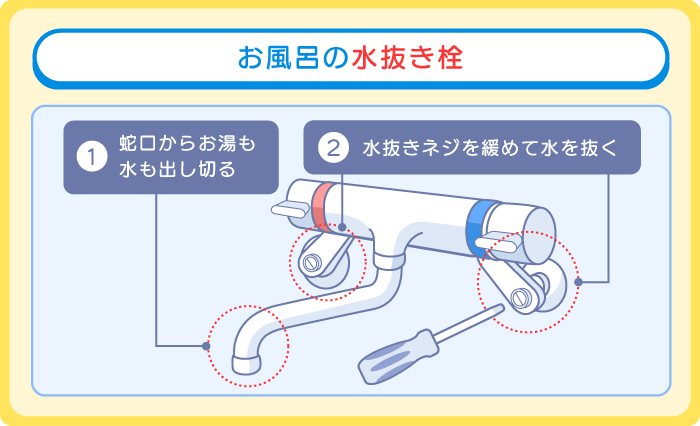 お風呂の水抜き栓

1 蛇口からお湯も水も出し切る

2 水抜きネジを緩めて水を抜く