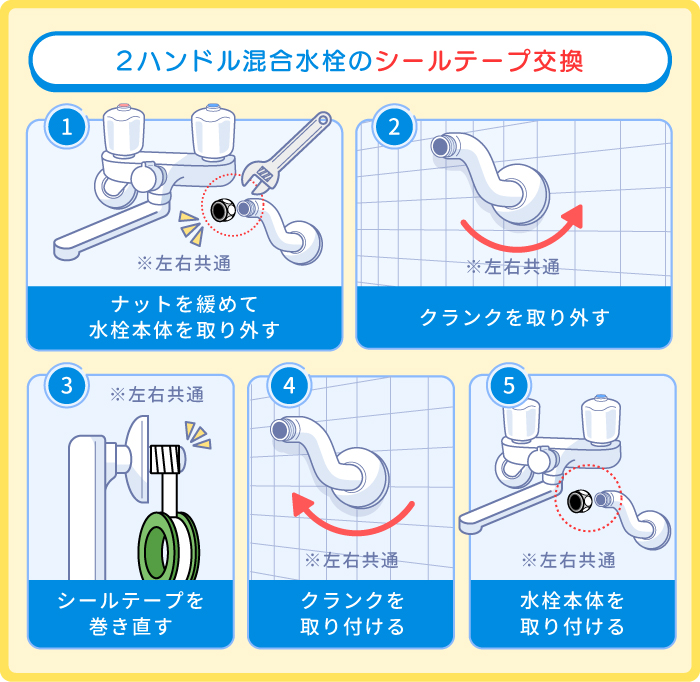 ２ハンドル混合水栓のシールテープ交換

1
※左右共通
ナットを緩めて
水栓本体を取り外す

2
※左右共通
クランクを取り外す

3
※左右共通
シールテープを
巻き直す

4
※左右共通
クランクを
取り付ける

5
※左右共通
水栓本体を
取り付ける