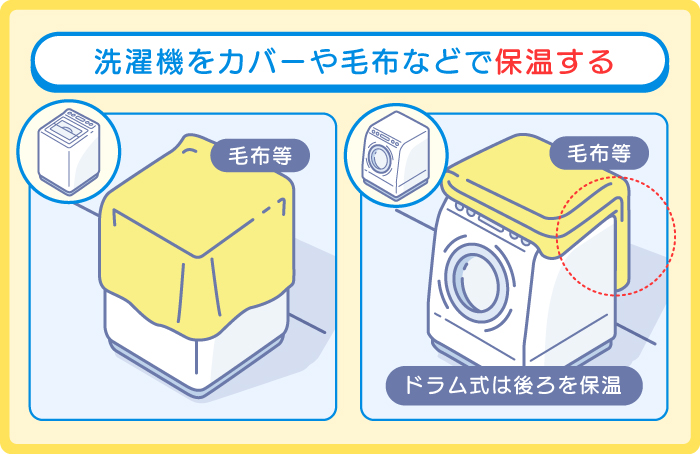 洗濯機をカバーや毛布などで保温する

毛布等

毛布等

ドラム式は後ろを保温