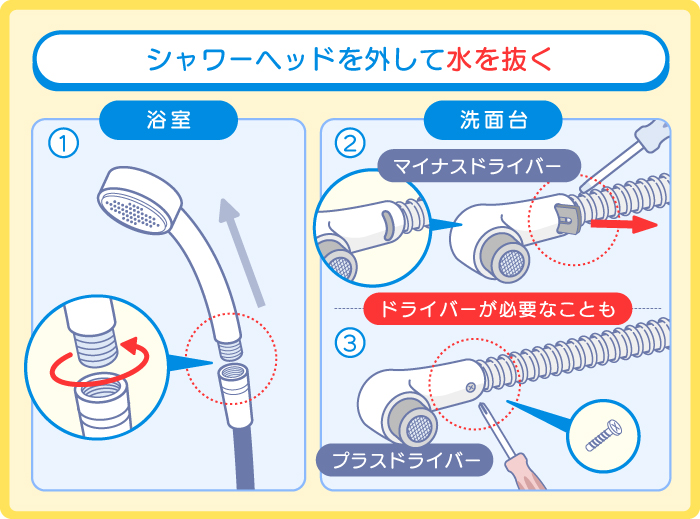 シャワーヘッドを外して水を抜く

浴室

①

洗面台

②

マイナスドライバー

ドライバーが必要なことも

③

プラスドライバー