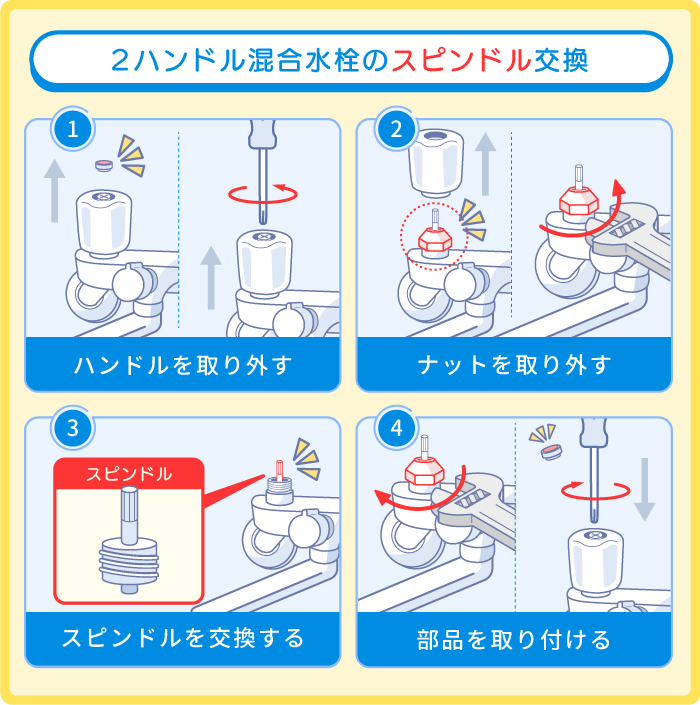 ２ハンドル混合水栓のスピンドル交換

1
ハンドルを取り外す

2
ナットを取り外す

3
スピンドル
スピンドルを交換する

4
部品を取り付ける