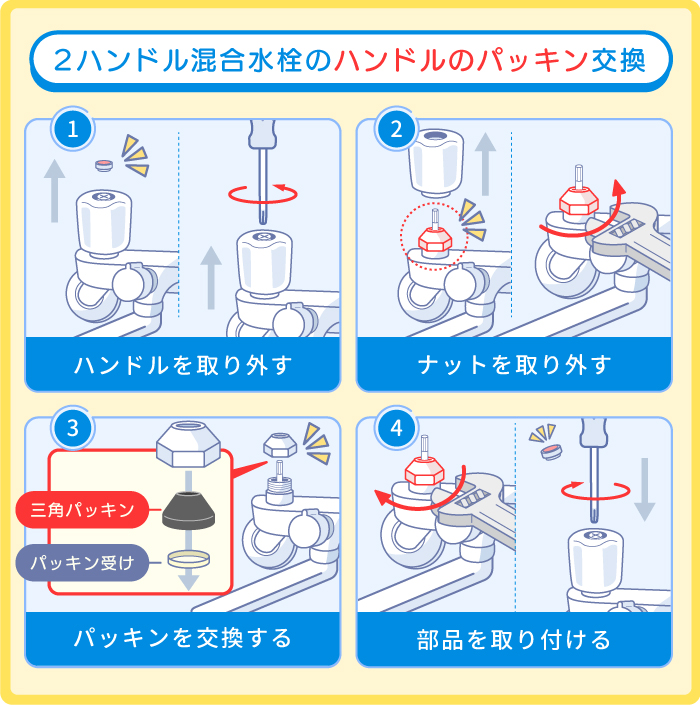 2ハンドル混合水栓のハンドルのパッキン交換

1
ハンドルを取り外す

2
ナットを取り外す

3
三角パッキン
パッキン受け
パッキンを交換する

4
部品を取り付ける