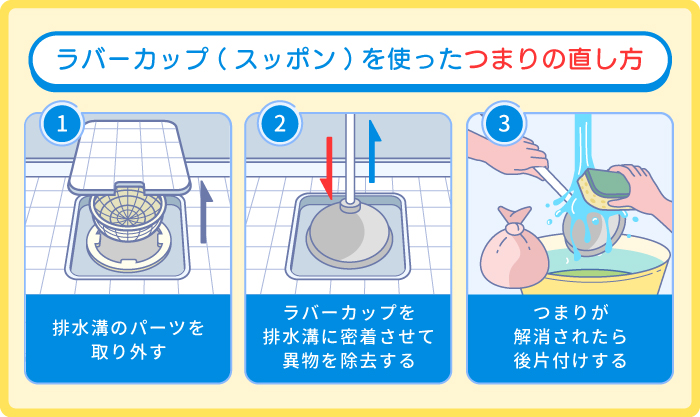 ラバーカップ（スッポン）を使ったつまりの直し方

1
排水溝のパーツを取り外す

2
ラバーカップを排水溝に密着させて異物を除去する

3
つまりが解消されたら後片付けする