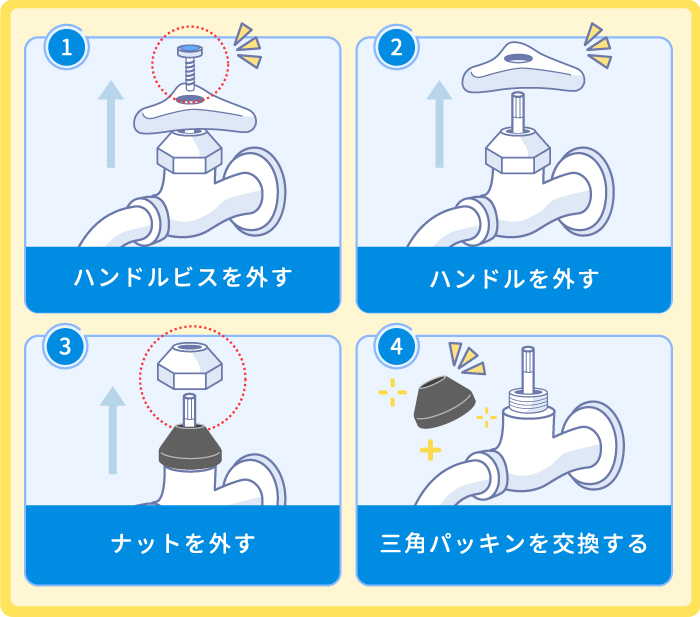 1
ハンドルビスを外す

2
ハンドルを外す

3
ナットを外す

4
三角パッキンを交換する