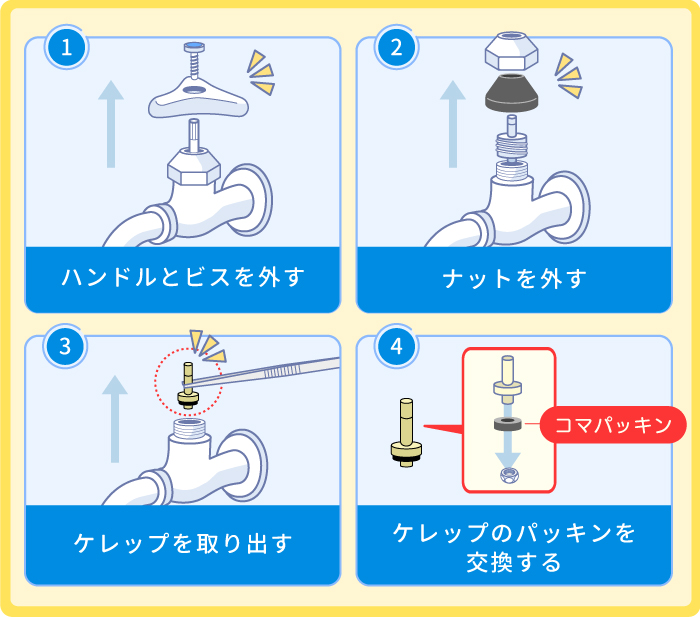 1
ハンドルとビスを外す

2
ナットを外す

3
ケレップを取り出す

4
コマパッキン
ケレップのパッキンを交換する