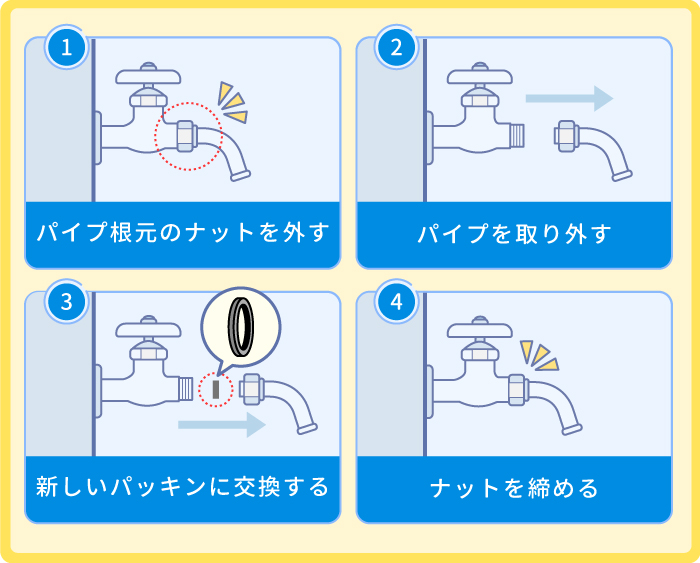 1
パイプ根元のナットを外す

2
パイプを取り外す

3
新しいパッキンに交換する

4
ナットを締める