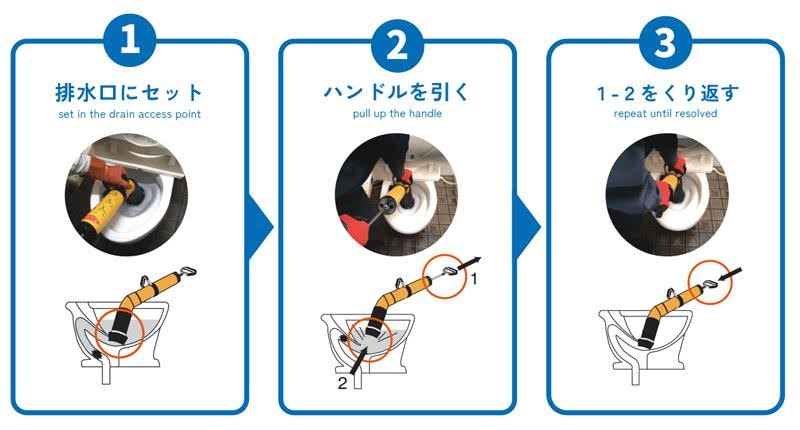 1

排水口にセット
set in the drain access point

2

ハンドルを引く
pull up the handle

1

2

3

1-2をくり返す
repeat until resolved