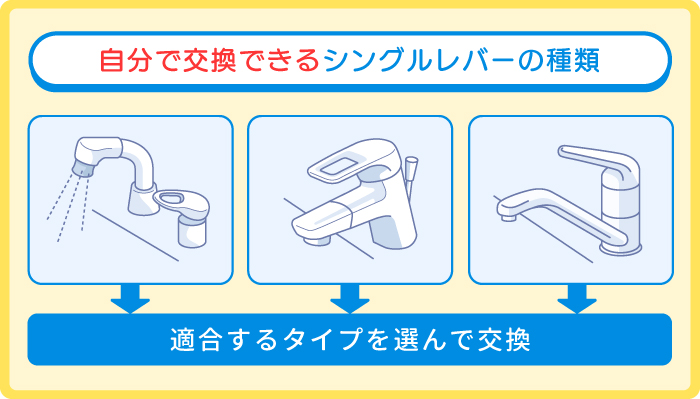 自分で交換できるシングルレバーの種類

適合するタイプを選んで交換