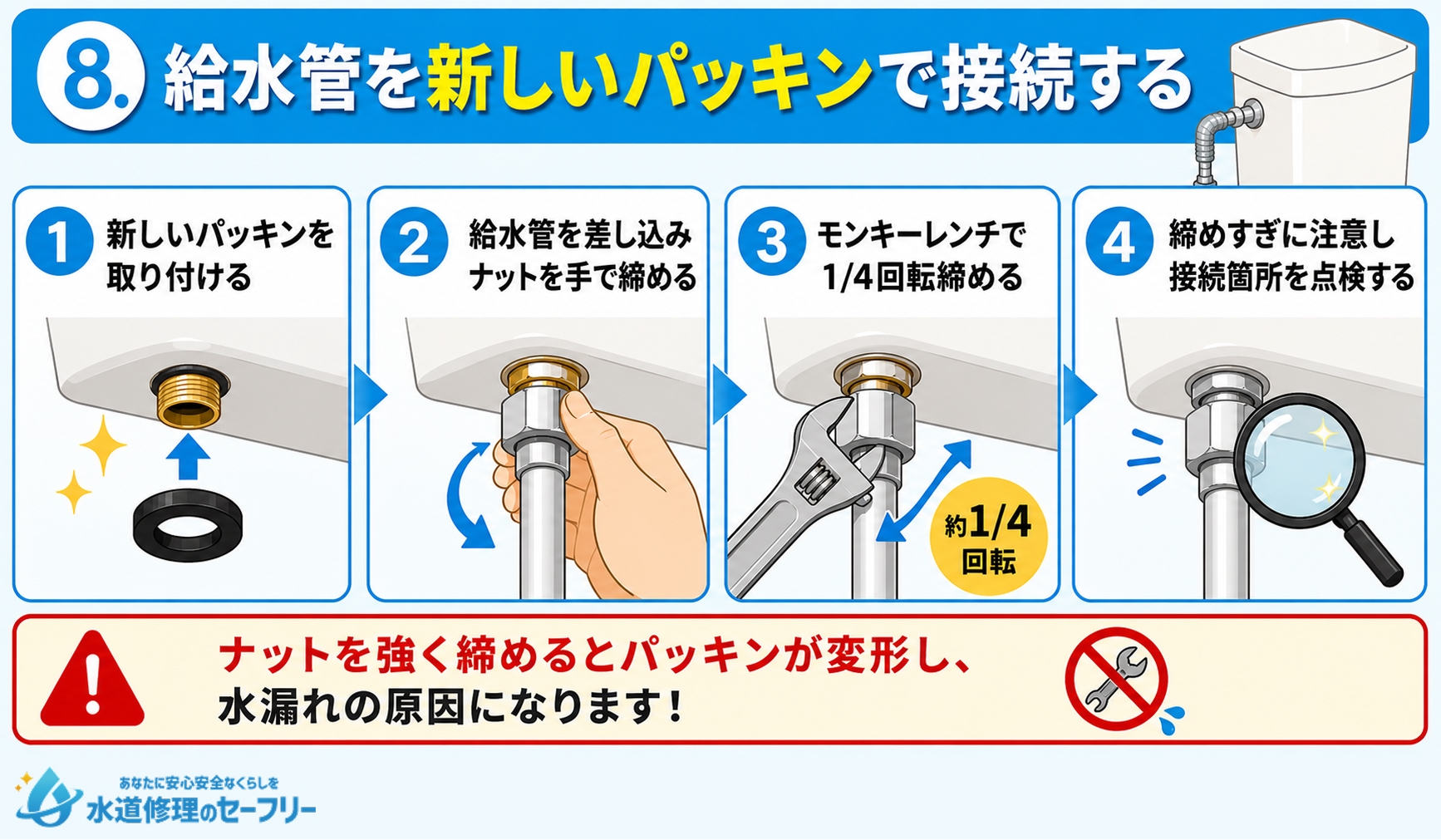 8. 給水管を新しいパッキンで接続する

1 新しいパッキンを取り付ける

2 給水管を差し込みナットを手で締める

3 モンキーレンチで1/4回転締める

約1/4回転

4 締めすぎに注意し接続箇所を点検する

ナットを強く締めるとパッキンが変形し、水漏れの原因になります！

あなたに安心安全なくらしを
水道修理のセーフリー