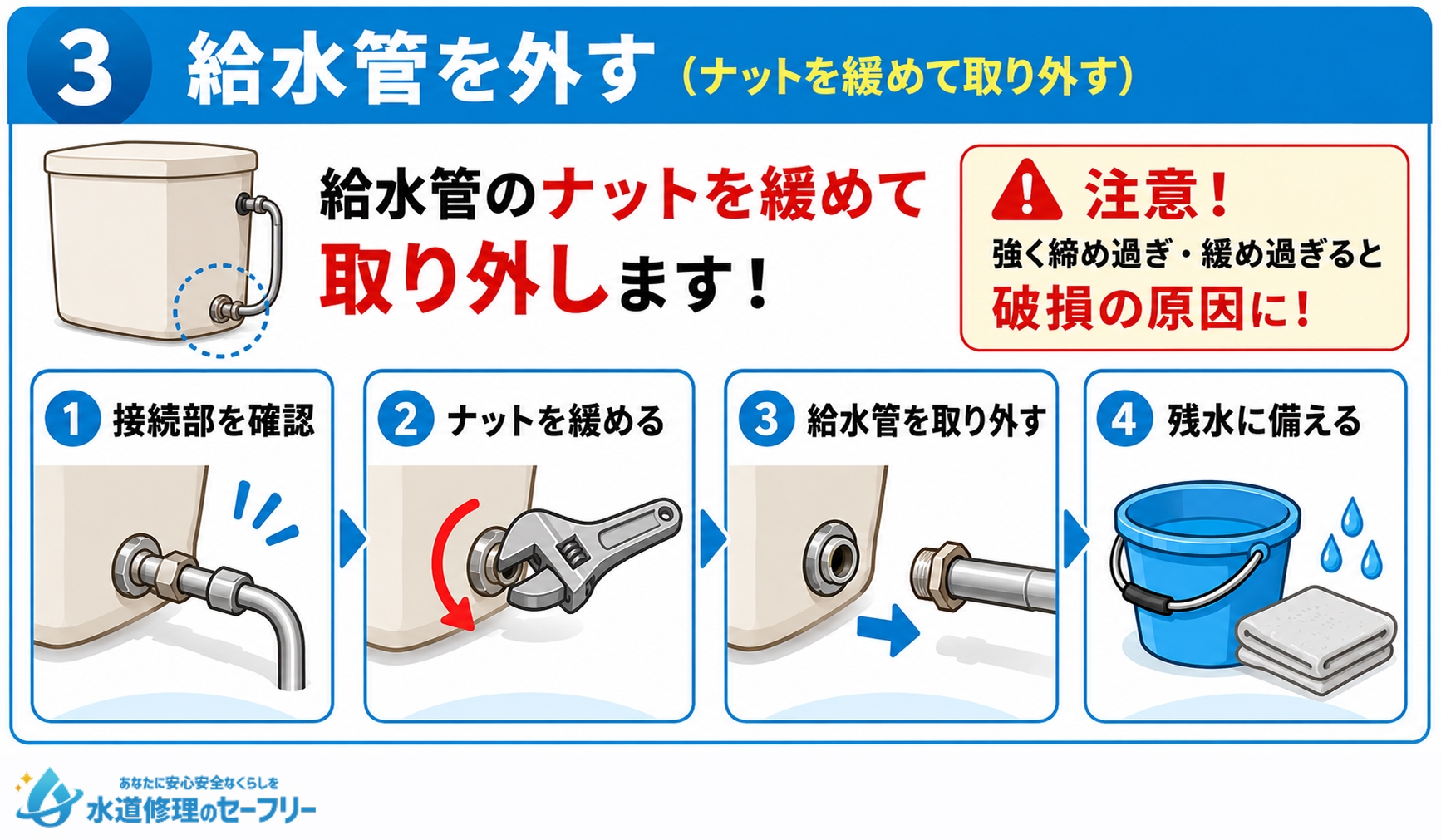 3 給水管を外す（ナットを緩めて取り外す）

給水管のナットを緩めて取り外します！

注意！
強く締め過ぎ・緩め過ぎると
破損の原因に！

1 接続部を確認

2 ナットを緩める

3 給水管を取り外す

4 残水に備える

あなたに安心安全なくらしを
水道修理のセーフリー