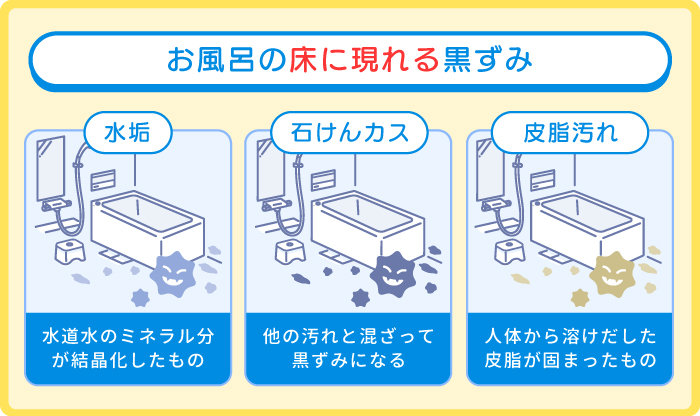 お風呂の床に現れる黒ずみ

水垢

水道水のミネラル分が結晶化したもの

石けんカス

他の汚れと混ざって黒ずみになる

皮脂汚れ

人体から溶けだした皮脂が固まったもの