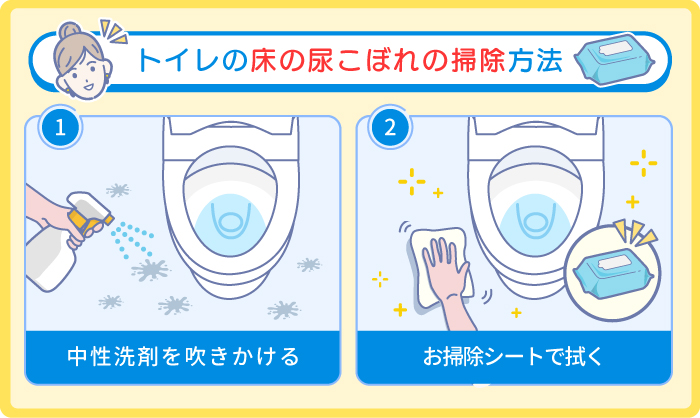 トイレの床の尿こぼれの掃除方法

1
中性洗剤を吹きかける

2
お掃除シートで拭く