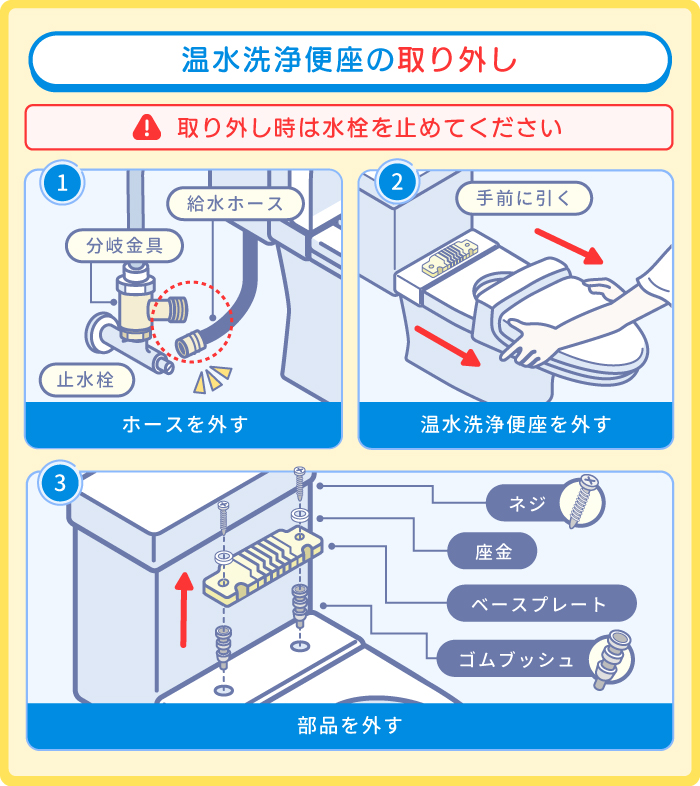 温水洗浄便座の取り外し

取り外し時は水栓を止めてください

1
給水ホース
分岐金具
止水栓
ホースを外す

2
手前に引く
温水洗浄便座を外す

3
ネジ
座金
ベースプレート
ゴムブッシュ
部品を外す