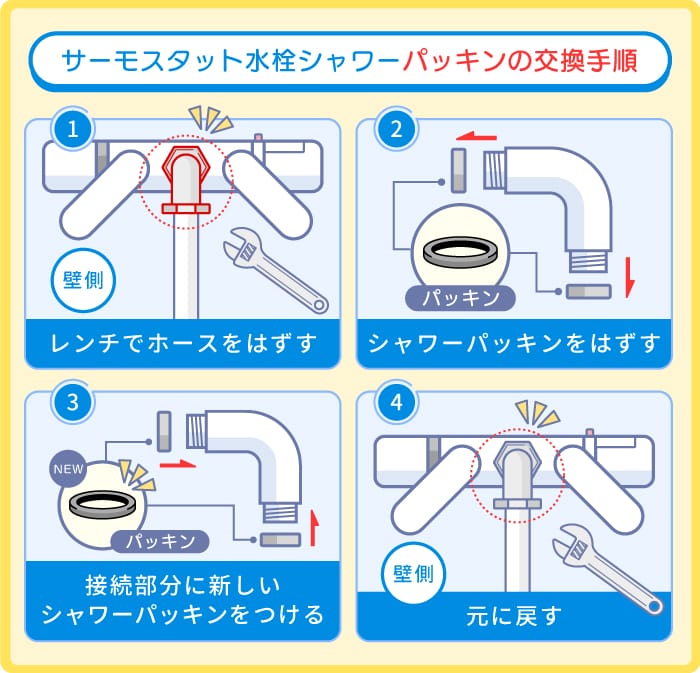 サーモスタット水栓シャワーパッキンの交換手順

1
壁側
レンチでホースをはずす

2
パッキン
シャワーパッキンをはずす

3
NEW
パッキン
接続部分に新しいシャワーパッキンをつける

4
壁側
元に戻す